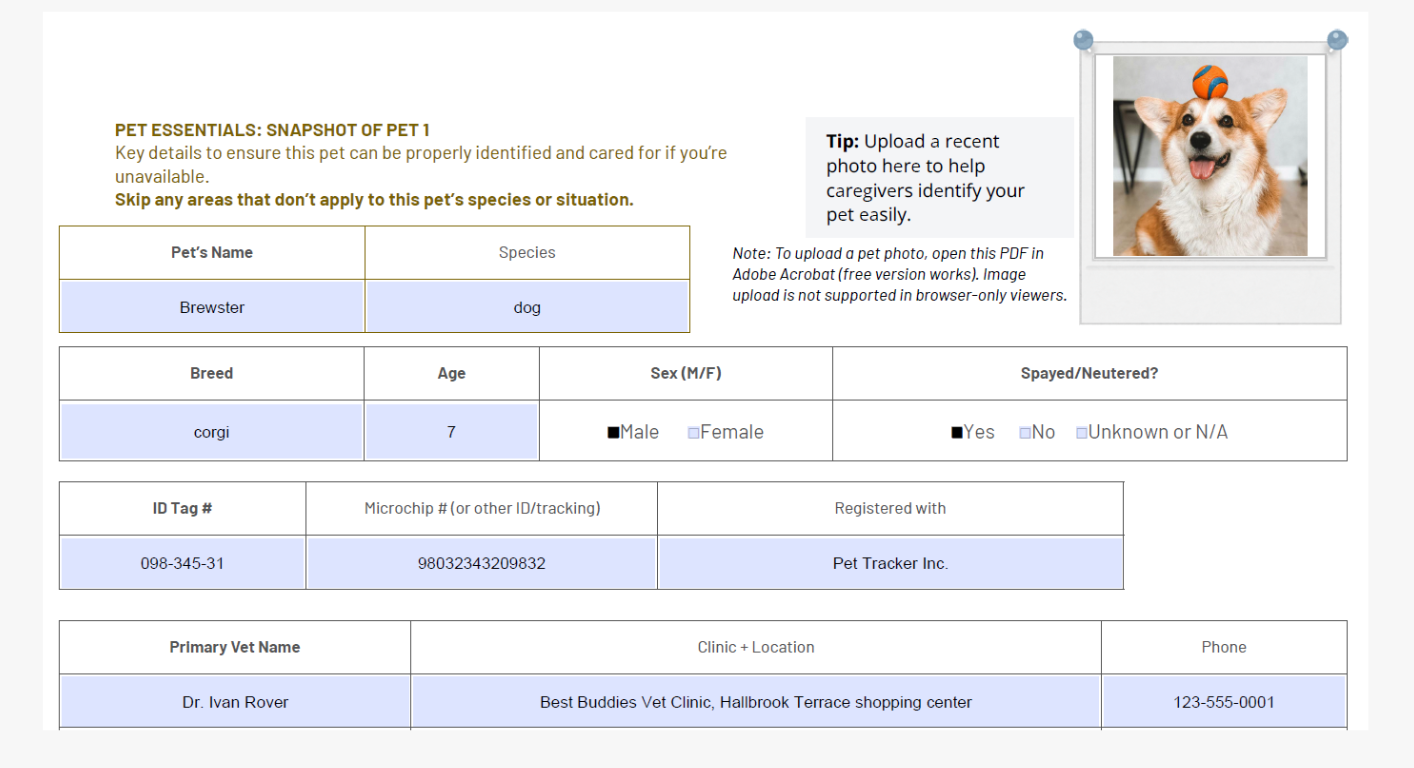 PET ESSENTIALS: SNAPSHOT OF PET 1
Key details to ensure this pet can be properly identified and cared for if you're unavailable.
Skip any areas that don't apply to this pet's species or situation.

Tip: Upload a recent photo here to help caregivers identify your pet easily.

Note: To upload a pet photo, open this PDF in Adobe Acrobat (free version works). Image upload is not supported in browser-only viewers.

| Pet's Name | Species |
|---|---|
| Brewster | dog |

| Breed | Age | Sex (M/F) | Spayed/Neutered? |
|---|---|---|---|
| corgi | 7 | ■Male □Female | ■Yes □No □Unknown or N/A |

| ID Tag # | Microchip # (or other ID/tracking) | Registered with |
|---|---|---|
| 098-345-31 | 98032343209832 | Pet Tracker Inc. |

| Primary Vet Name | Clinic + Location | Phone |
|---|---|---|
| Dr. Ivan Rover | Best Buddies Vet Clinic, Hallbrook Terrace shopping center | 123-555-0001 |